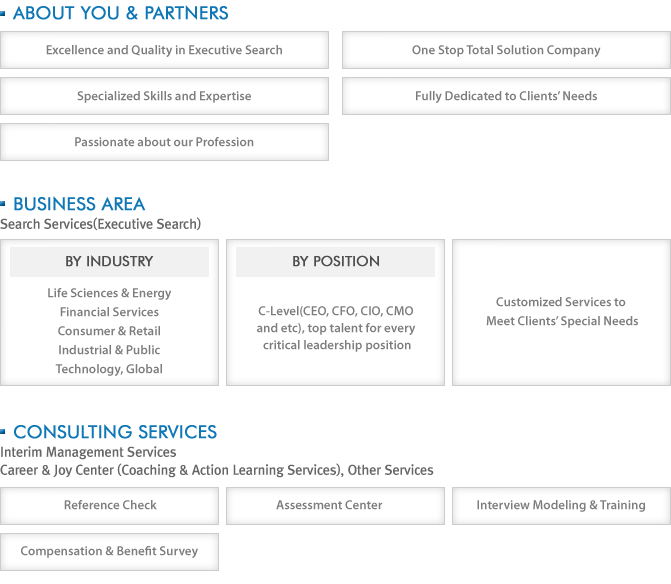 ABOUT YOU & PARTNERS

Excellence and Quality in Executive Search

One Stop Total Solution Company

Specialized Skills and Expertise

Fully Dedicated to Clients' Needs

Passionate about our Profession

BUSINESS AREA
Search Services(Executive Search)

BY INDUSTRY

Life Sciences & Energy
Financial Services
Consumer & Retail
Industrial & Public
Technology, Global

BY POSITION

C-Level(CEO, CFO, CIO, CMO and etc), top talent for every critical leadership position

Customized Services to Meet Clients' Special Needs

CONSULTING SERVICES
Interim Management Services
Career & Joy Center (Coaching & Action Learning Services), Other Services

Reference Check

Assessment Center

Interview Modeling & Training

Compensation & Benefit Survey